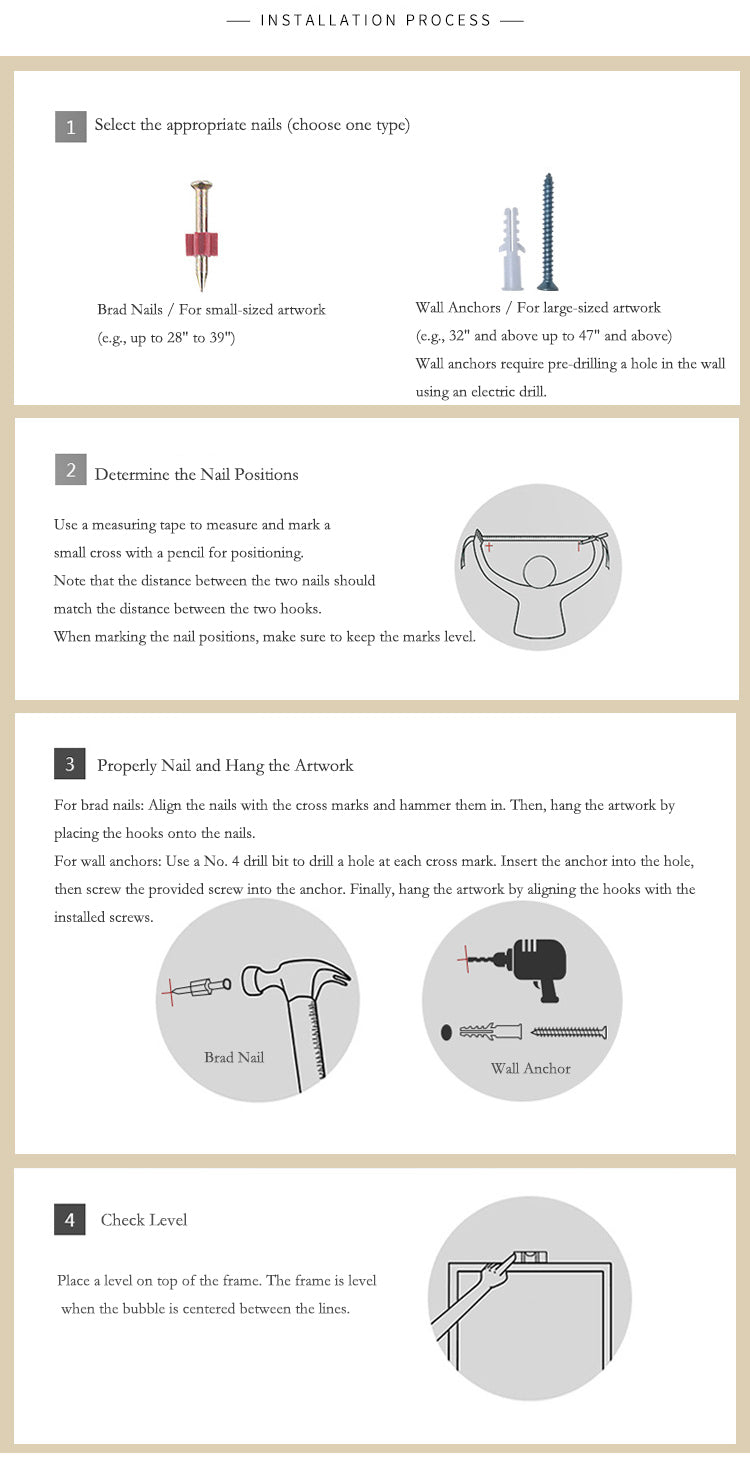 — INSTALLATION PROCESS —

1 Select the appropriate nails (choose one type)

Brad Nails / For small-sized artwork
(e.g., up to 28" to 39")

Wall Anchors / For large-sized artwork
(e.g., 32" and above up to 47" and above)
Wall anchors require pre-drilling a hole in the wall using an electric drill.

2 Determine the Nail Positions

Use a measuring tape to measure and mark a small cross with a pencil for positioning.
Note that the distance between the two nails should match the distance between the two hooks.
When marking the nail positions, make sure to keep the marks level.

3 Properly Nail and Hang the Artwork

For brad nails: Align the nails with the cross marks and hammer them in. Then, hang the artwork by placing the hooks onto the nails.
For wall anchors: Use a No. 4 drill bit to drill a hole at each cross mark. Insert the anchor into the hole, then screw the provided screw into the anchor. Finally, hang the artwork by aligning the hooks with the installed screws.

Brad Nail

Wall Anchor

4 Check Level

Place a level on top of the frame. The frame is level when the bubble is centered between the lines.