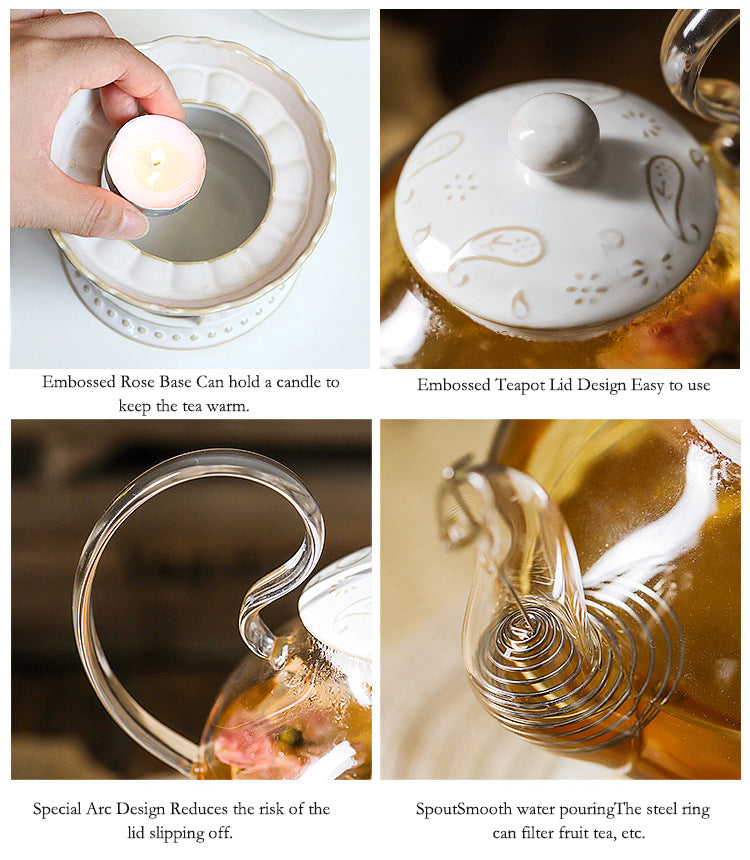 Embossed Rose Base Can hold a candle to keep the tea warm.

Embossed Teapot Lid Design Easy to use

Special Arc Design Reduces the risk of the lid slipping off.

SpoutSmooth water pouringThe steel ring can filter fruit tea, etc.